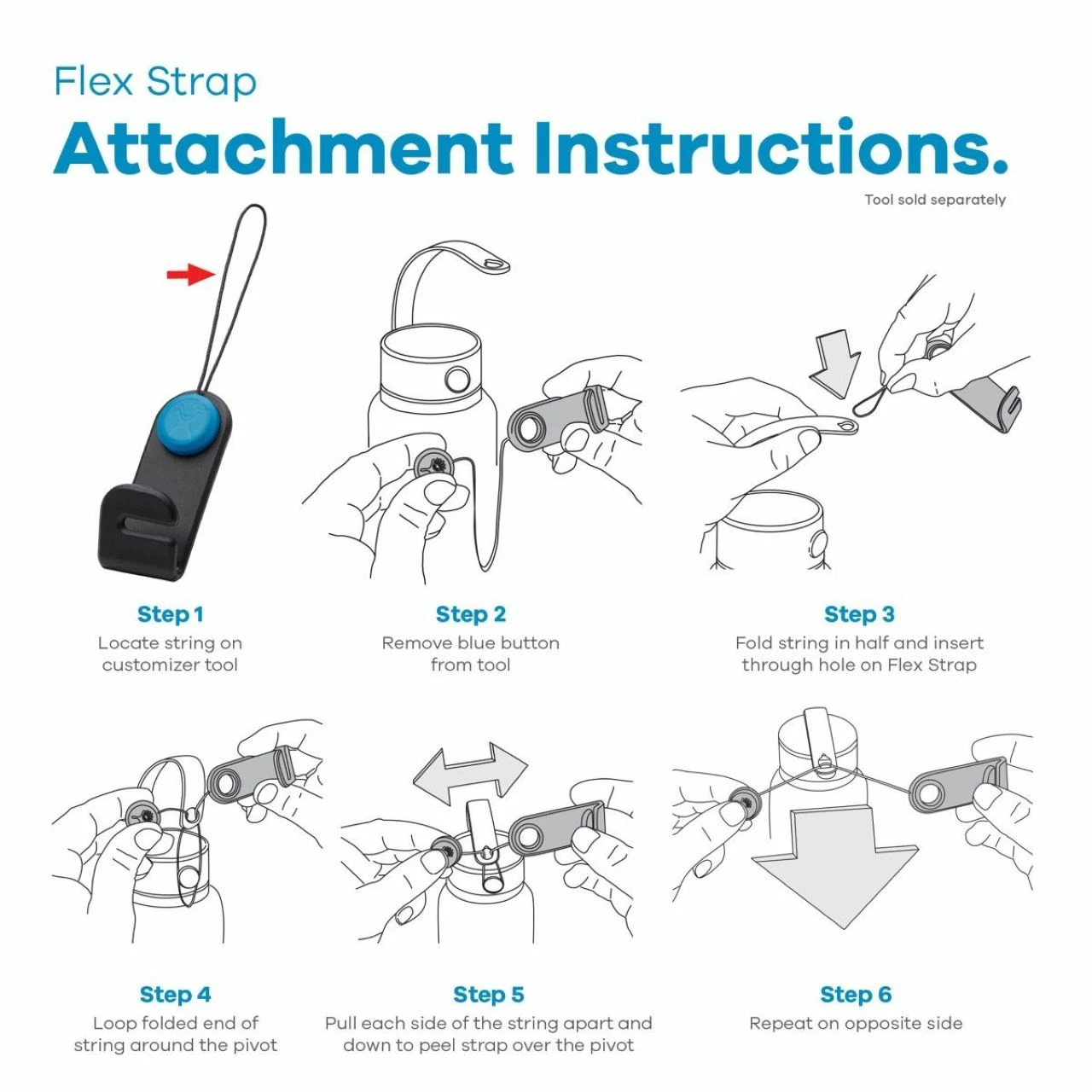 Flex Strap
Attachment Instructions.

Tool sold separately

Step 1
Locate string on customizer tool

Step 2
Remove blue button from tool

Step 3
Fold string in half and insert through hole on Flex Strap

Step 4
Loop folded end of string around the pivot

Step 5
Pull each side of the string apart and down to peel strap over the pivot

Step 6
Repeat on opposite side